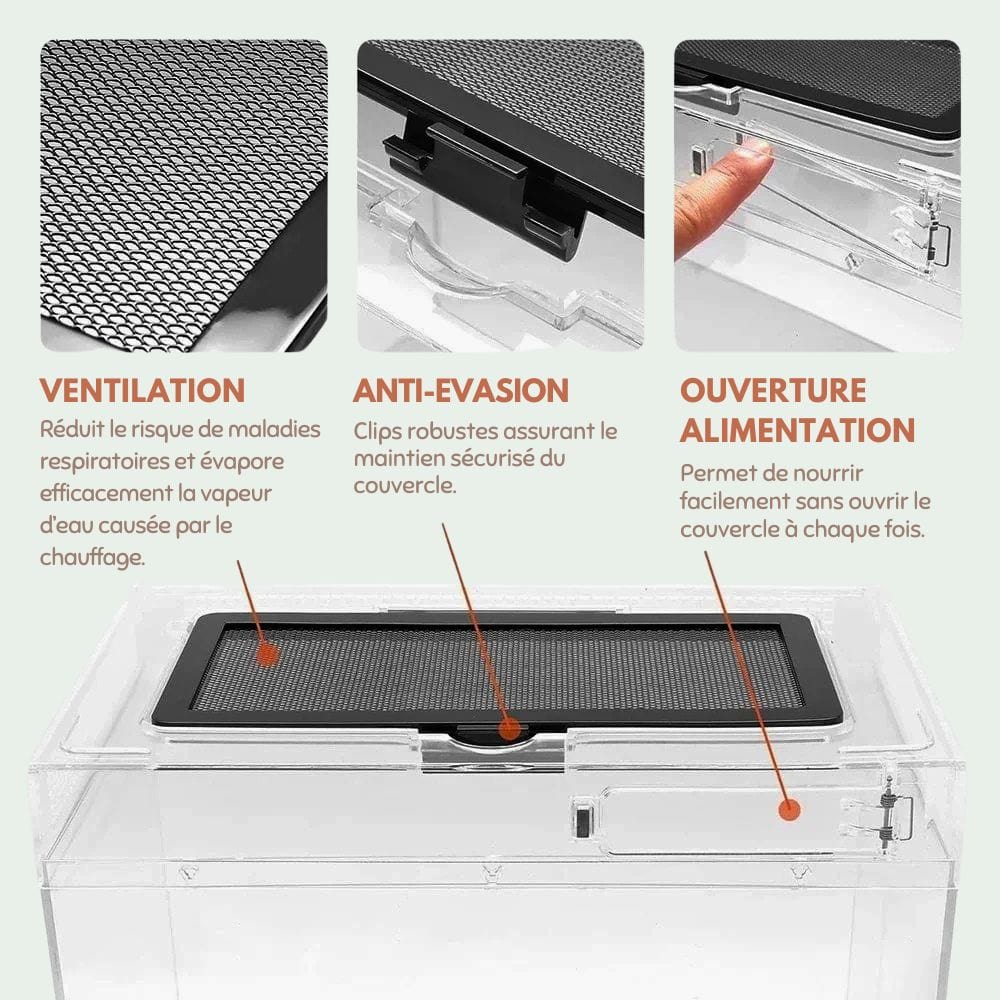 VENTILATION
Réduit le risque de maladies respiratoires et évapore efficacement la vapeur d'eau causée par le chauffage.

ANTI-EVASION
Clips robustes assurant le maintien sécurisé du couvercle.

OUVERTURE ALIMENTATION
Permet de nourrir facilement sans ouvrir le couvercle à chaque fois.